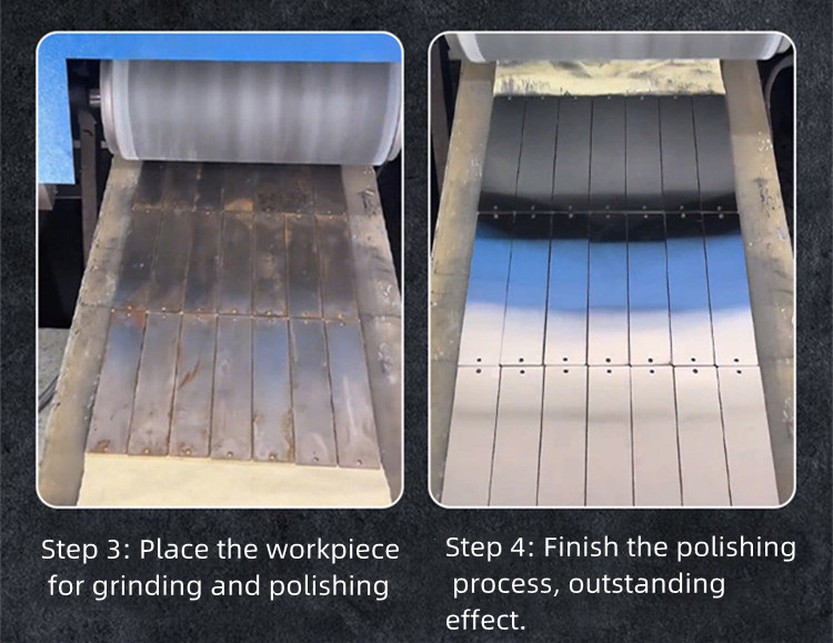 Step 3: Place the workpiece for grinding and polishing

Step 4: Finish the polishing process, outstanding effect.